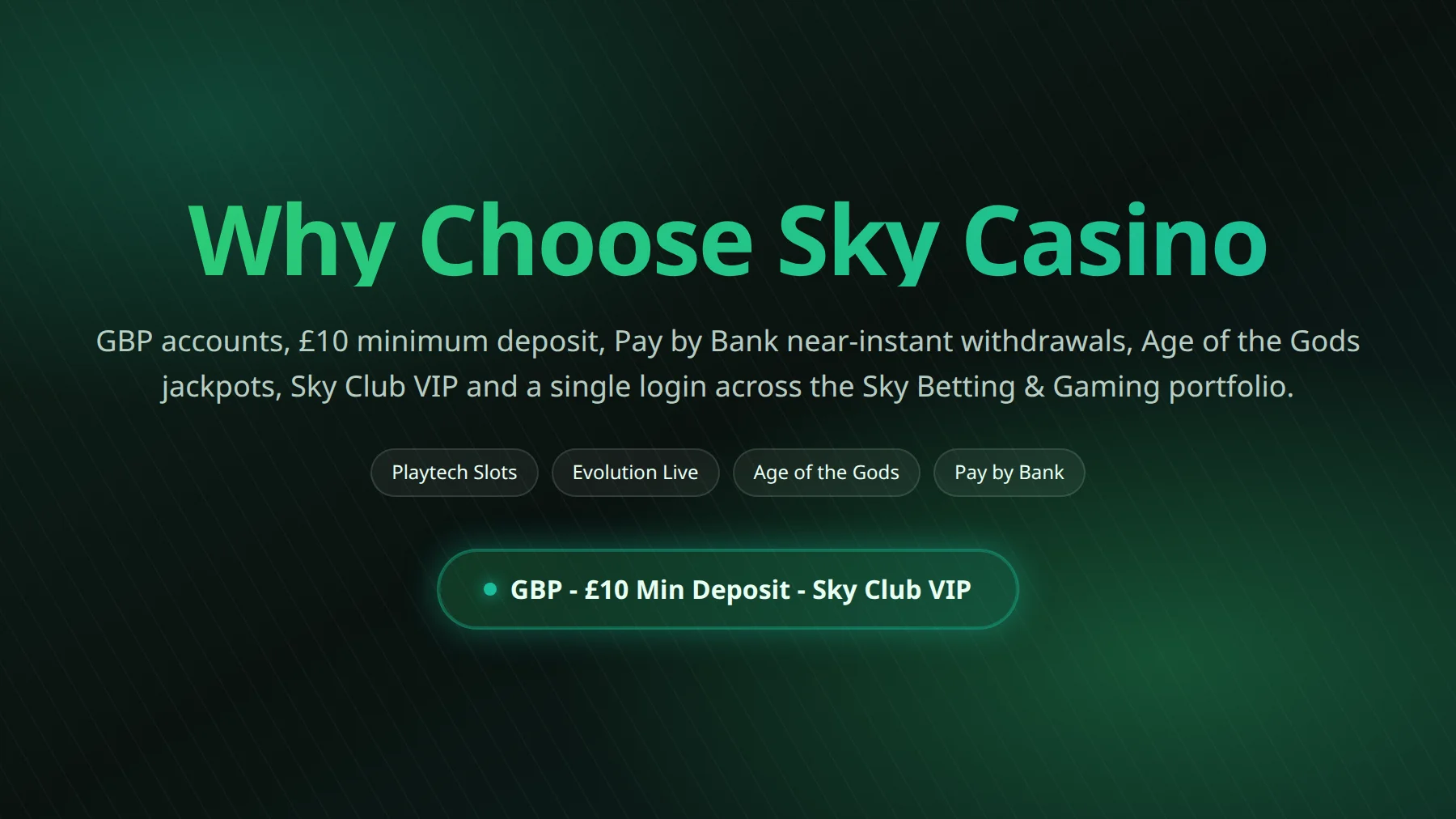 Why Choose Sky Casino

GBP accounts, £10 minimum deposit, Pay by Bank near-instant withdrawals, Age of the Gods jackpots, Sky Club VIP and a single login across the Sky Betting & Gaming portfolio.

Playtech Slots

Evolution Live

Age of the Gods

Pay by Bank

GBP - £10 Min Deposit - Sky Club VIP